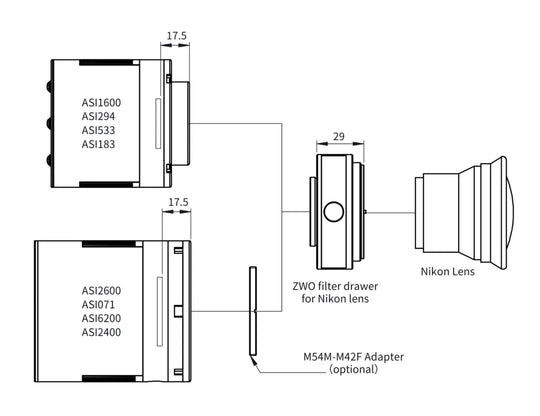 17.5

ASI1600
ASI294
ASI533
ASI183

17.5

ASI2600
ASI071
ASI6200
ASI2400

29

ZWO filter drawer
for Nikon lens

Nikon Lens

M54M-M42F Adapter
(optional)